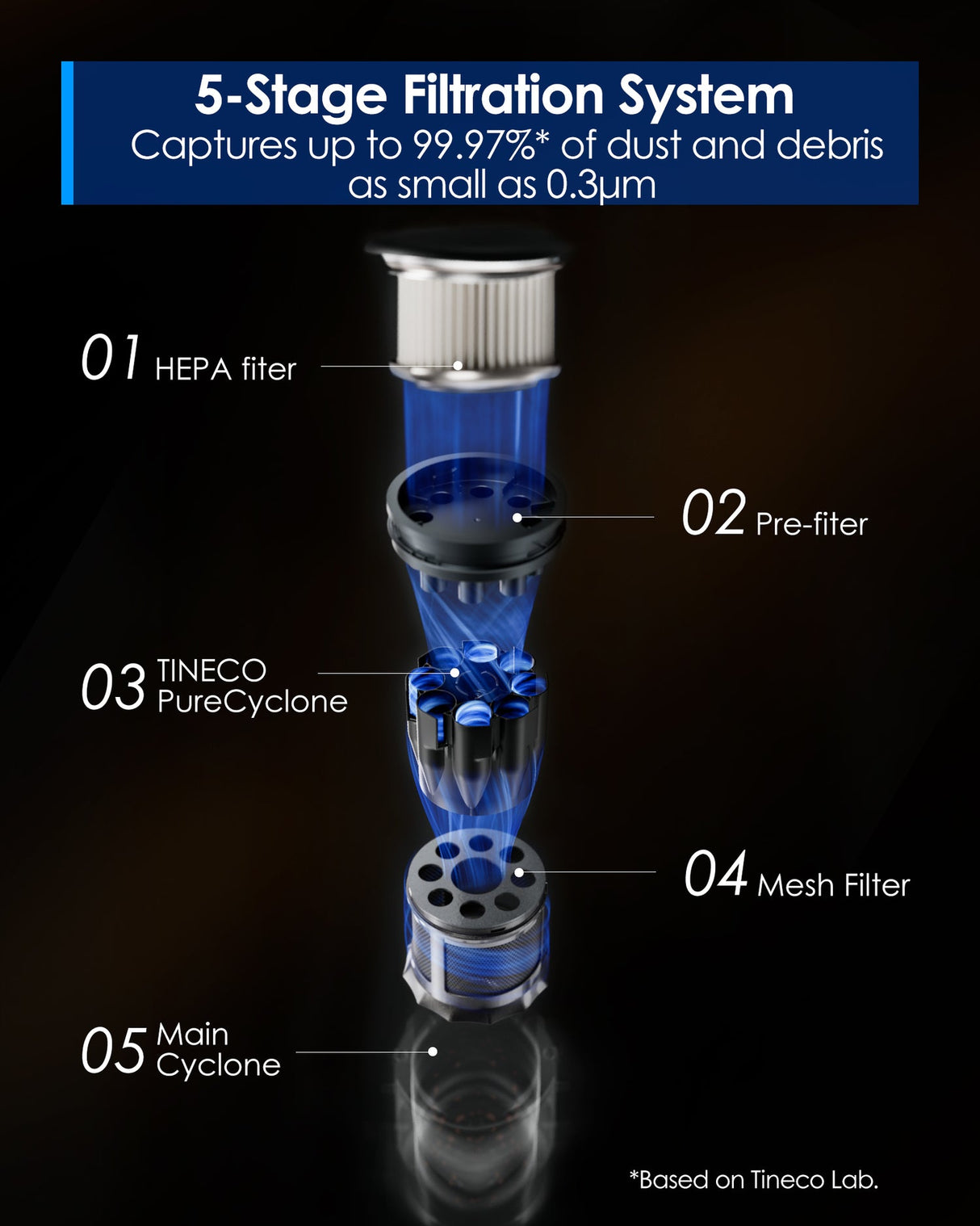 5-Stage Filtration System
Captures up to 99.97%* of dust and debris as small as 0.3μm

01 HEPA fiter

02 Pre-fiter

03 TINECO PureCyclone

04 Mesh Filter

05 Main Cyclone

*Based on Tineco Lab.