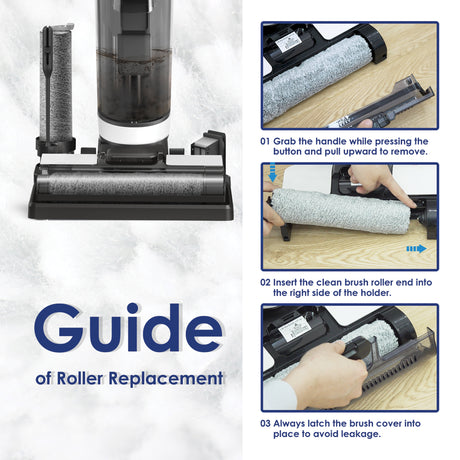 Guide

of Roller Replacement

01 Grab the handle while pressing the button and pull upward to remove.

02 Insert the clean brush roller end into the right side of the holder.

03 Always latch the brush cover into place to avoid leakage.