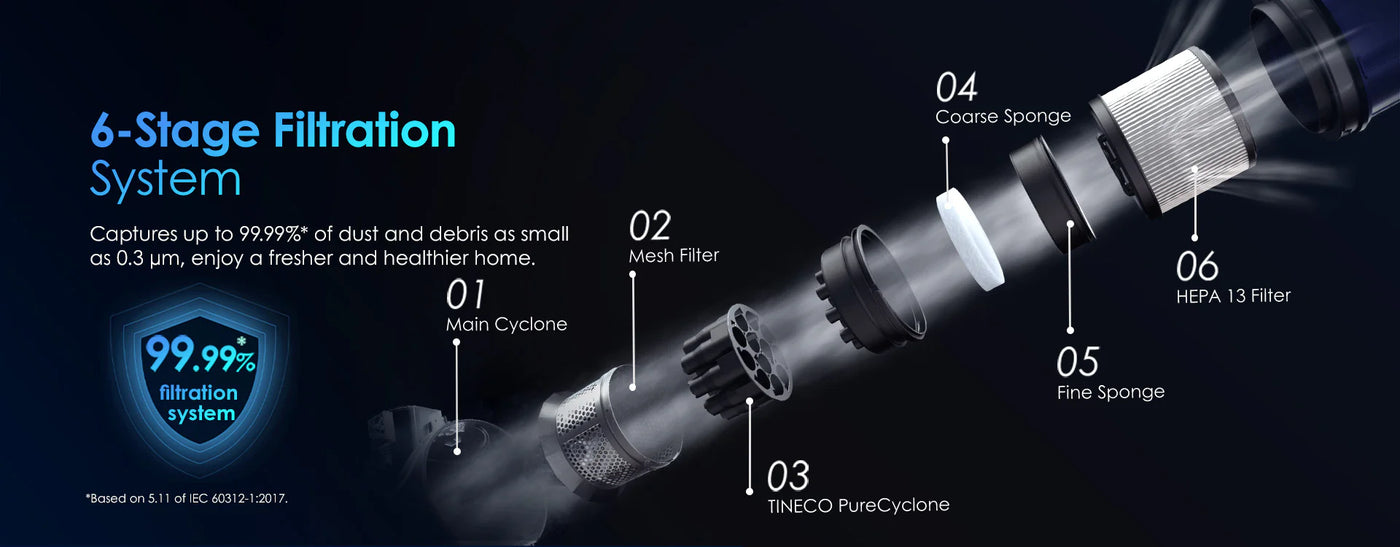 6-Stage Filtration System

Captures up to 99.99%* of dust and debris as small as 0.3 μm, enjoy a fresher and healthier home.

99.99%*
filtration system

*Based on 5.11 of IEC 60312-1:2017.

01
Main Cyclone

02
Mesh Filter

03
TINECO PureCyclone

04
Coarse Sponge

05
Fine Sponge

06
HEPA 13 Filter