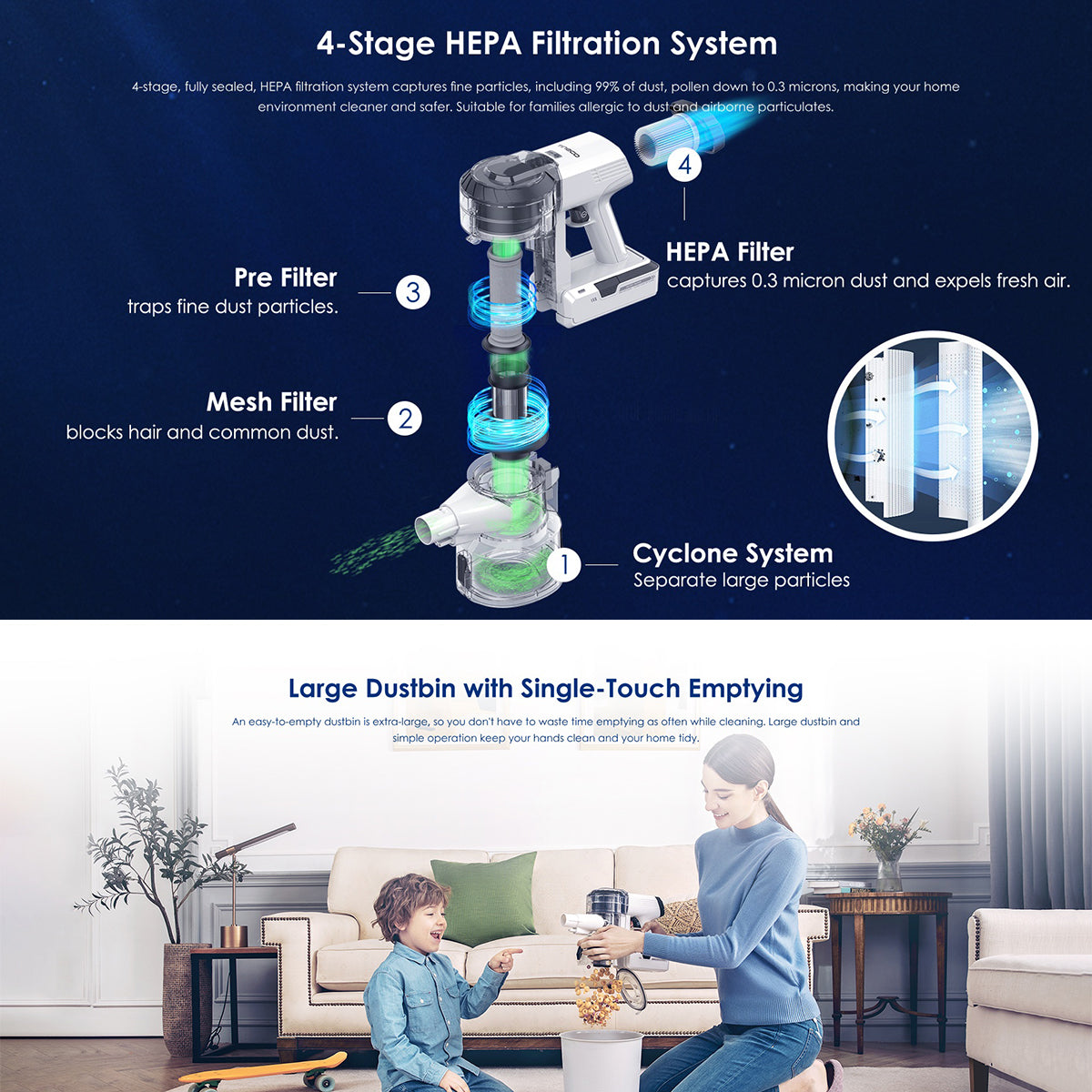 4-Stage HEPA Filtration System

4-stage, fully sealed, HEPA filtration system captures fine particles, including 99% of dust, pollen down to 0.3 microns, making your home environment cleaner and safer. Suitable for families allergic to dust and airborne particulates.

4

HEPA Filter
captures 0.3 micron dust and expels fresh air.

Pre Filter
traps fine dust particles.

3

Mesh Filter
blocks hair and common dust.

2

1

Cyclone System
Separate large particles

Large Dustbin with Single-Touch Emptying

An easy-to-empty dustbin is extra-large, so you don't have to waste time emptying as often while cleaning. Large dustbin and simple operation keep your hands clean and your home tidy.